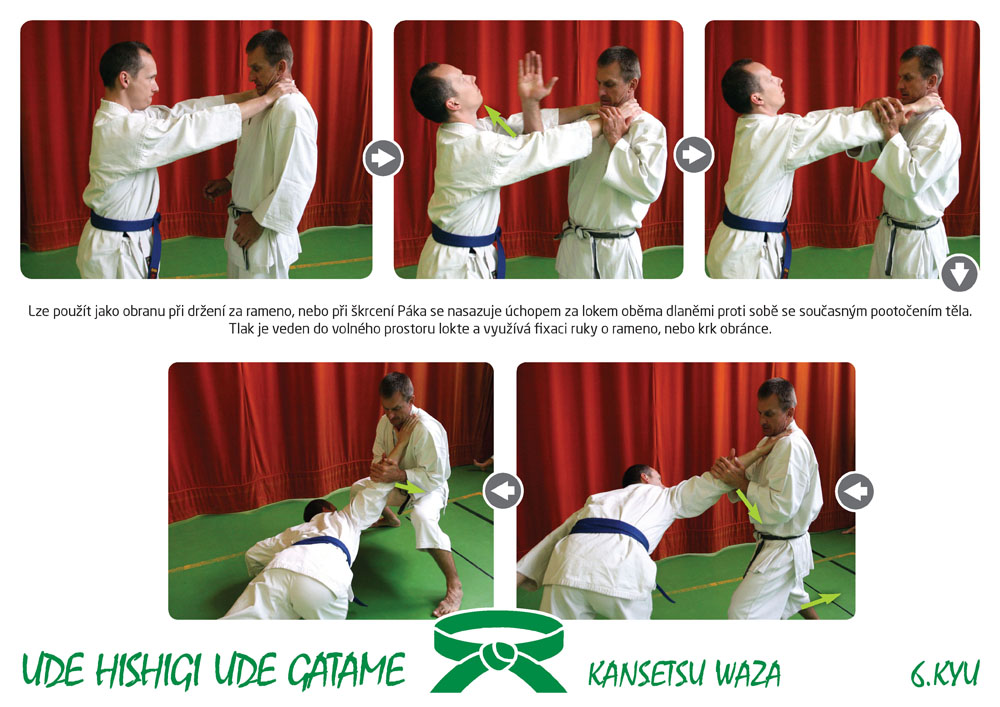 Lze použít jako obranu při držení za rameno, nebo při škrcení Páka se nasazuje úchopem za lokem oběma dlaněmi proti sobě se současným pootočením těla. Tlak je veden do volného prostoru lokte a využívá fixaci ruky o rameno, nebo krk obránce.

UDE HISHIGI UDE GATAME

KANSETSU WAZA

6.KYU